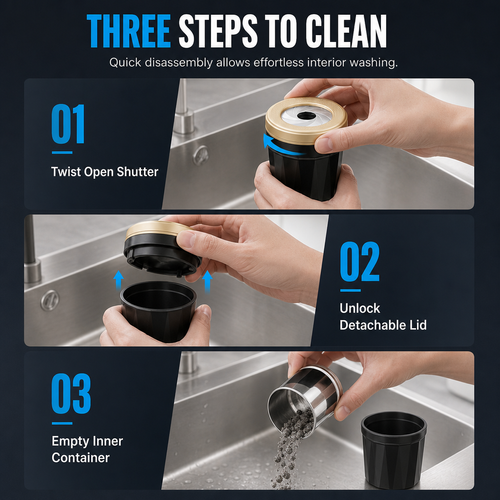 THREE STEPS TO CLEAN

Quick disassembly allows effortless interior washing.

01

Twist Open Shutter

02

Unlock Detachable Lid

03

Empty Inner Container