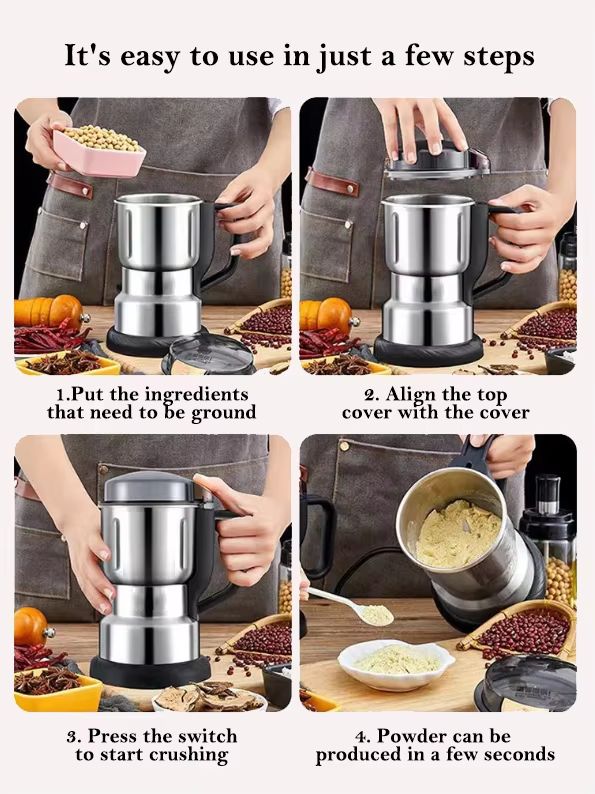 It's easy to use in just a few steps

1.Put the ingredients that need to be ground

2. Align the top cover with the cover

3. Press the switch to start crushing

4. Powder can be produced in a few seconds