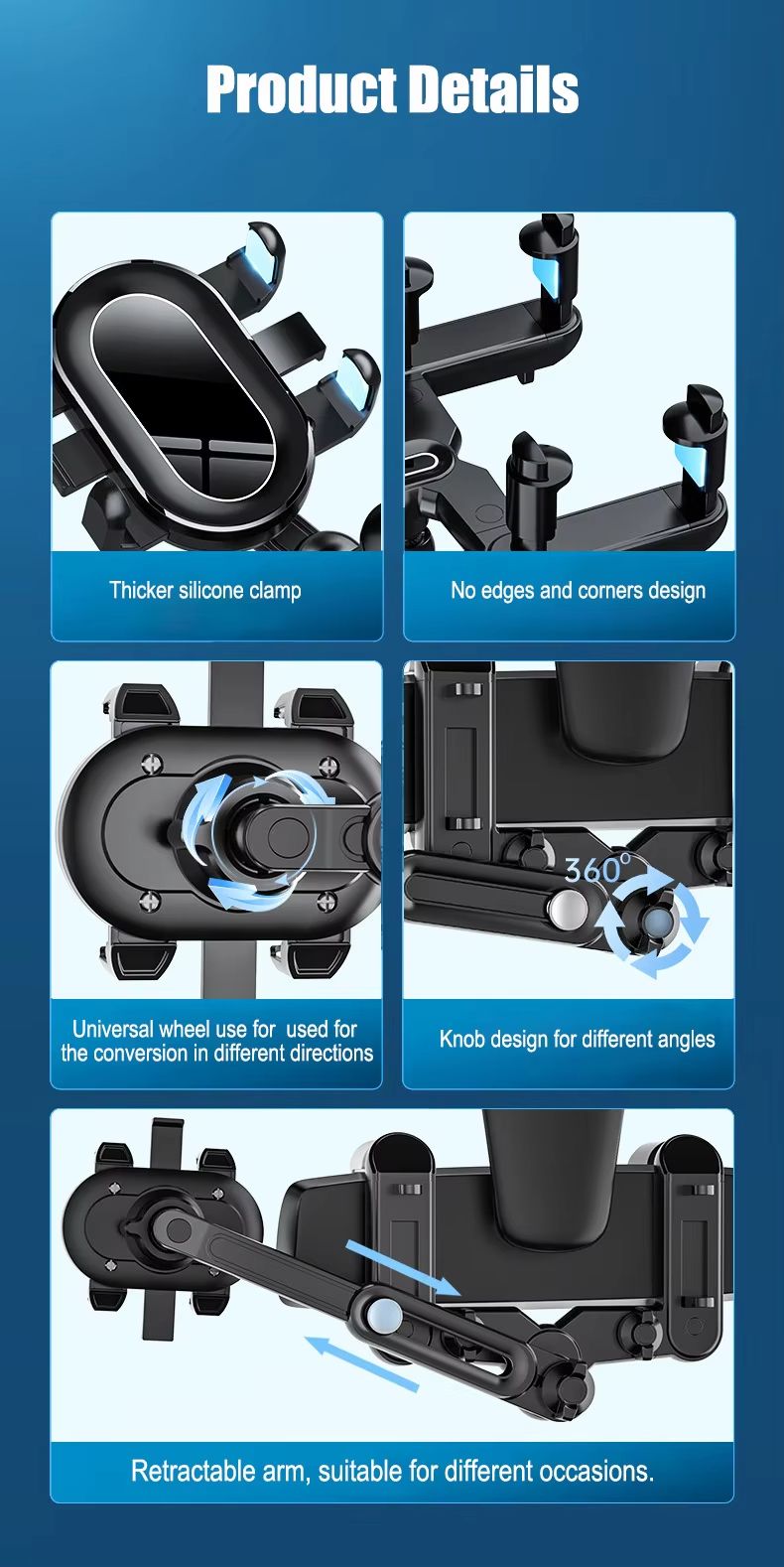 Product Details

Thicker silicone clamp

No edges and corners design

Universal wheel use for used for the conversion in different directions

360°

Knob design for different angles

Retractable arm, suitable for different occasions.