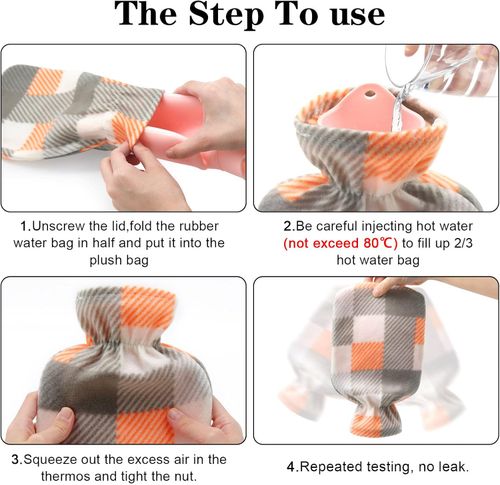 The Step To use

1.Unscrew the lid,fold the rubber water bag in half and put it into the plush bag

2.Be careful injecting hot water (not exceed 80℃) to fill up 2/3 hot water bag

3.Squeeze out the excess air in the thermos and tight the nut.

4.Repeated testing, no leak.