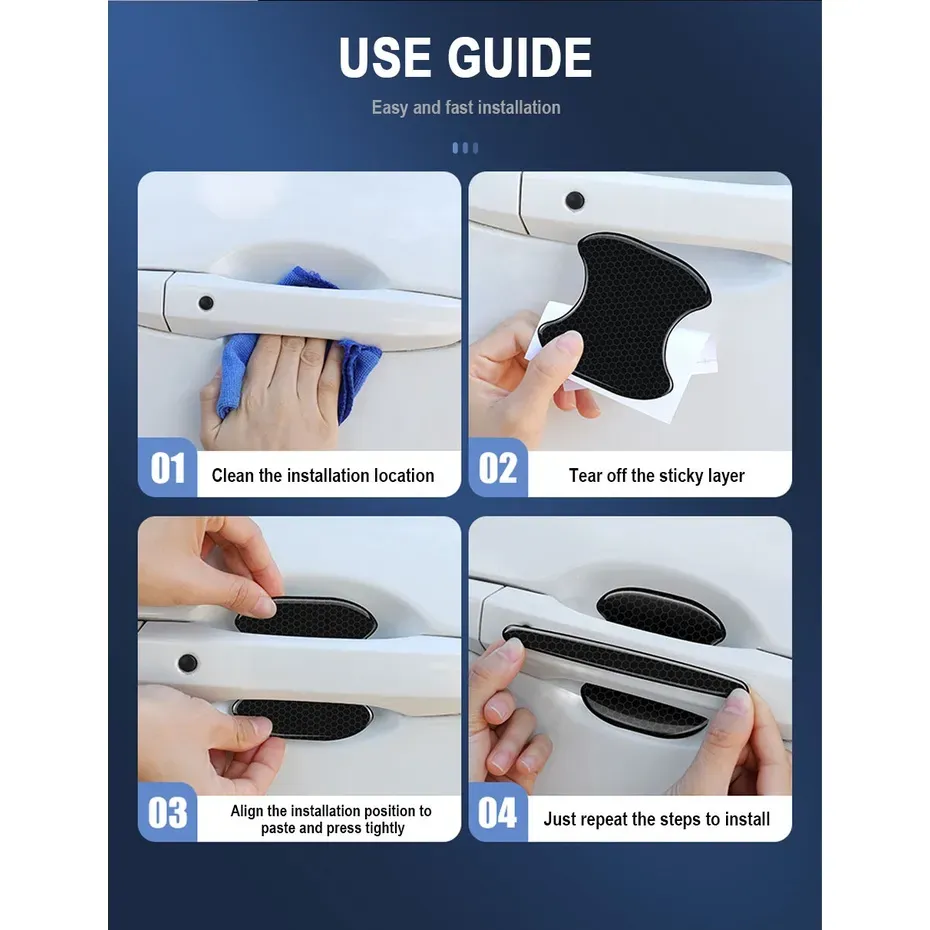 USE GUIDE

Easy and fast installation

01 Clean the installation location

02 Tear off the sticky layer

03 Align the installation position to paste and press tightly

04 Just repeat the steps to install