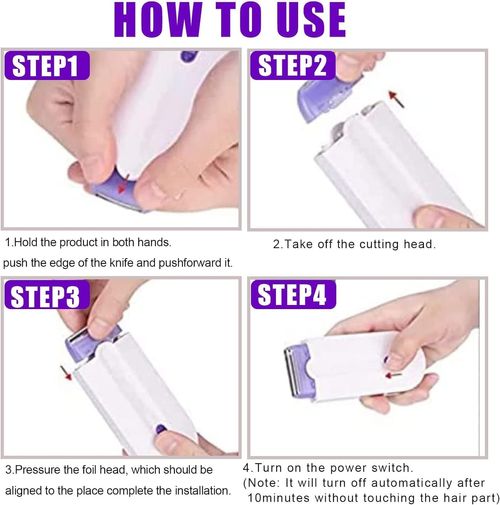 HOW TO USE

STEP1

1.Hold the product in both hands. push the edge of the knife and pushforward it.

STEP2

2.Take off the cutting head.

STEP3

3.Pressure the foil head, which should be aligned to the place complete the installation.

STEP4

4.Turn on the power switch.
(Note: It will turn off automatically after 10minutes without touching the hair part)