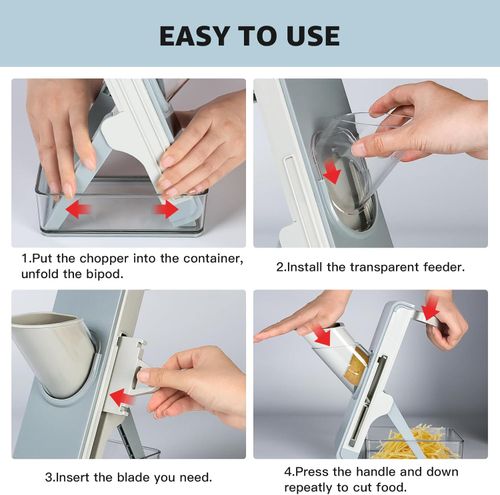 EASY TO USE

1.Put the chopper into the container, unfold the bipod.

2.Install the transparent feeder.

3.Insert the blade you need.

4.Press the handle and down repeatly to cut food.