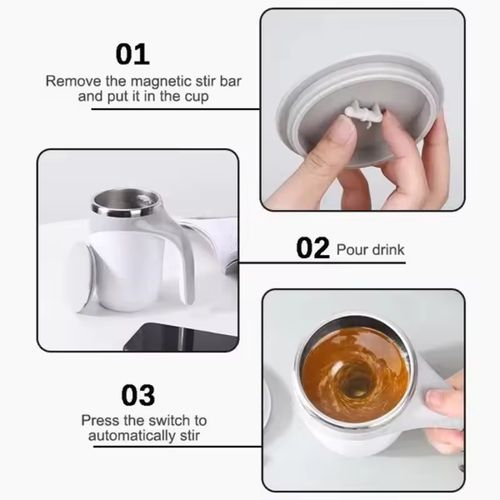 01
Remove the magnetic stir bar and put it in the cup

02 Pour drink

03
Press the switch to automatically stir