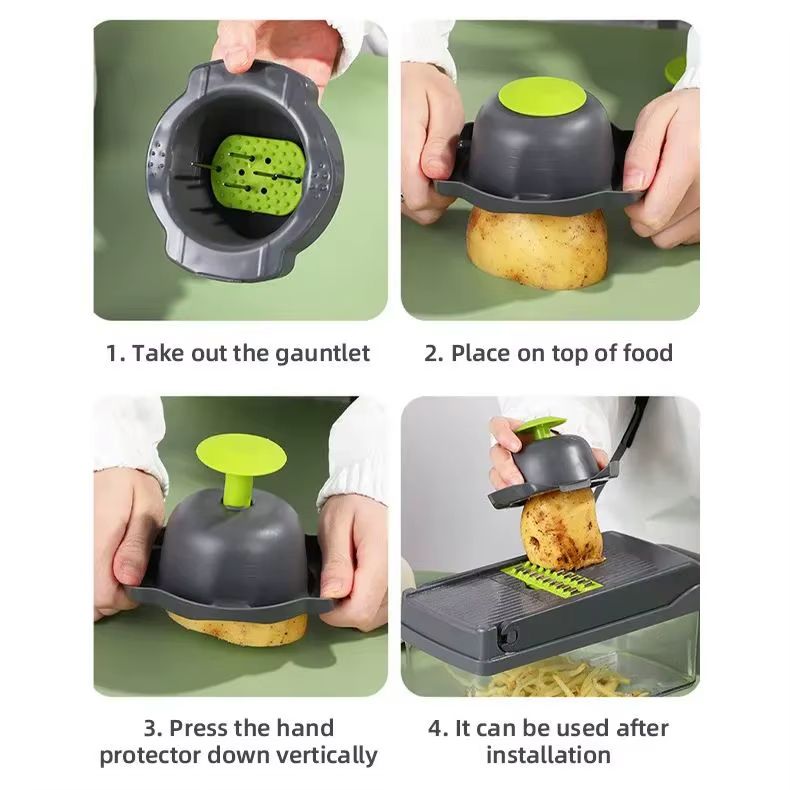 1. Take out the gauntlet

2. Place on top of food

3. Press the hand protector down vertically

4. It can be used after installation