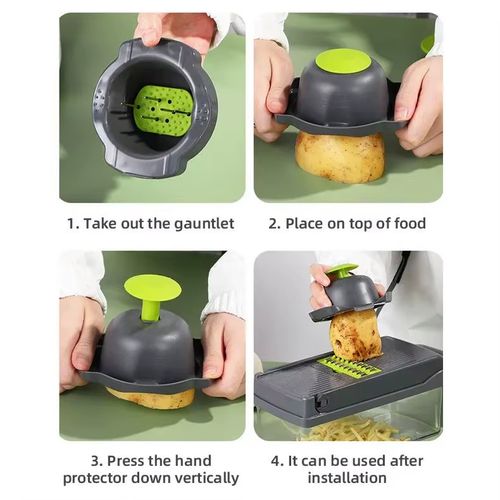 1. Take out the gauntlet

2. Place on top of food

3. Press the hand protector down vertically

4. It can be used after installation