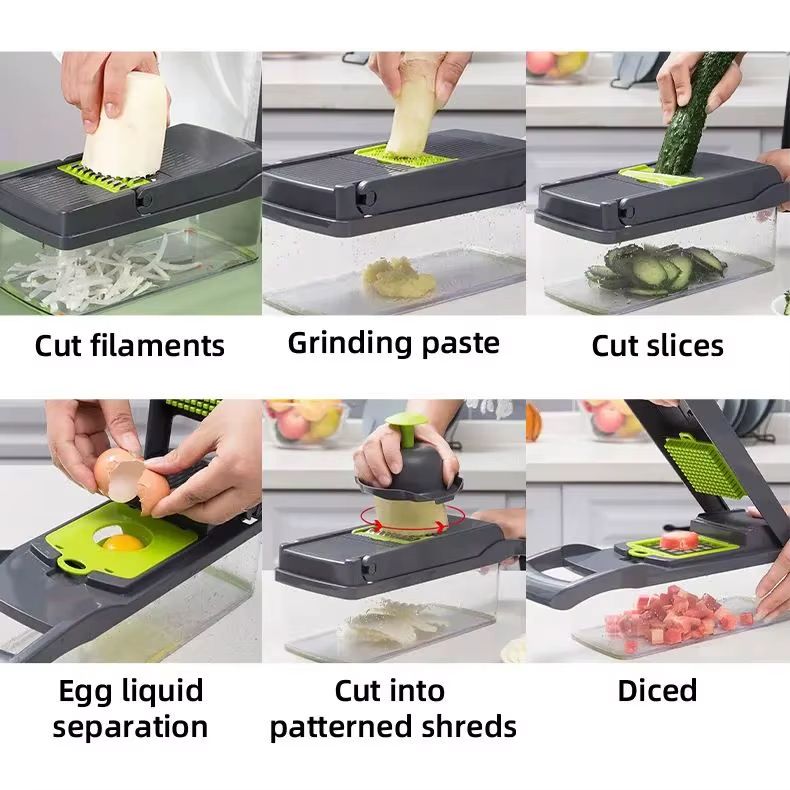 Cut filaments

Grinding paste

Cut slices

Egg liquid separation

Cut into patterned shreds

Diced