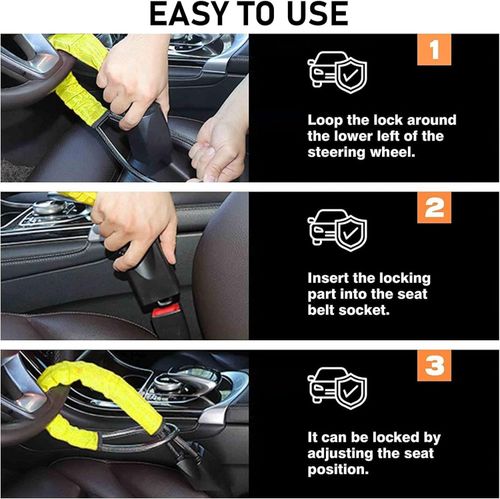 EASY TO USE

1

Loop the lock around the lower left of the steering wheel.

2

Insert the locking part into the seat belt socket.

3

It can be locked by adjusting the seat position.