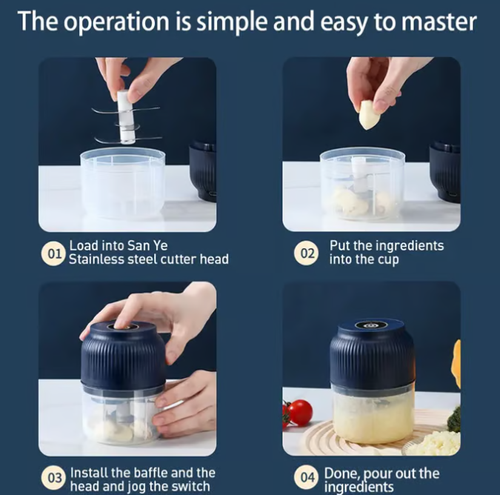 The operation is simple and easy to master

01 Load into San Ye Stainless steel cutter head

02 Put the ingredients into the cup

03 Install the baffle and the head and jog the switch

04 Done, pour out the ingredients