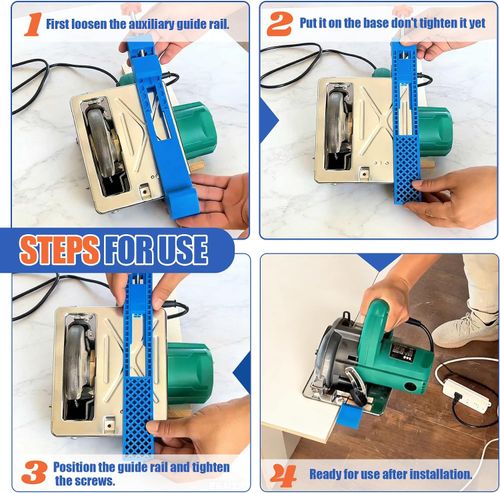 1 First loosen the auxiliary guide rail.

2 Put it on the base don't tighten it yet

STEPS FOR USE

3 Position the guide rail and tighten the screws.

4 Ready for use after installation.