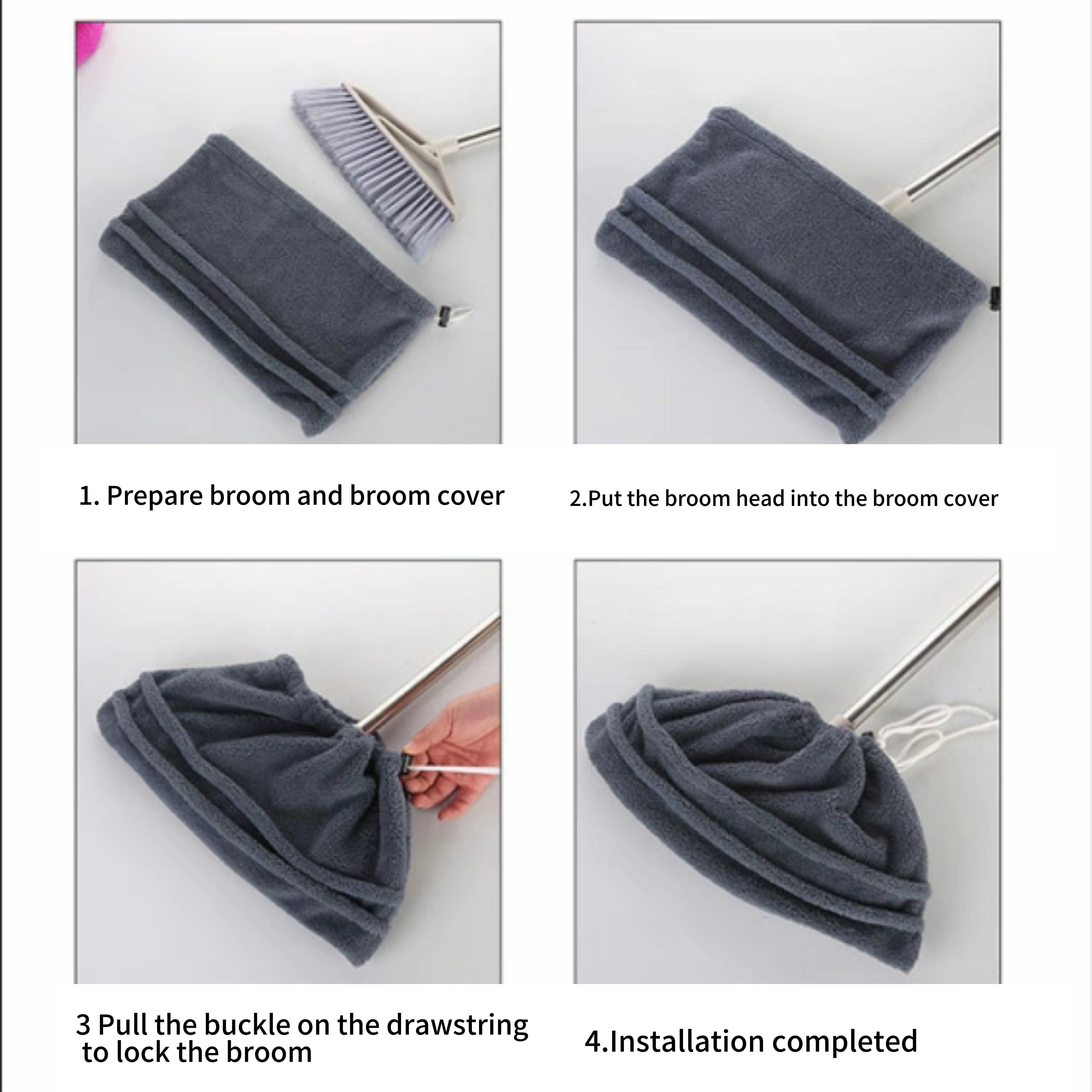 1. Prepare broom and broom cover

2.Put the broom head into the broom cover

3 Pull the buckle on the drawstring to lock the broom

4.Installation completed