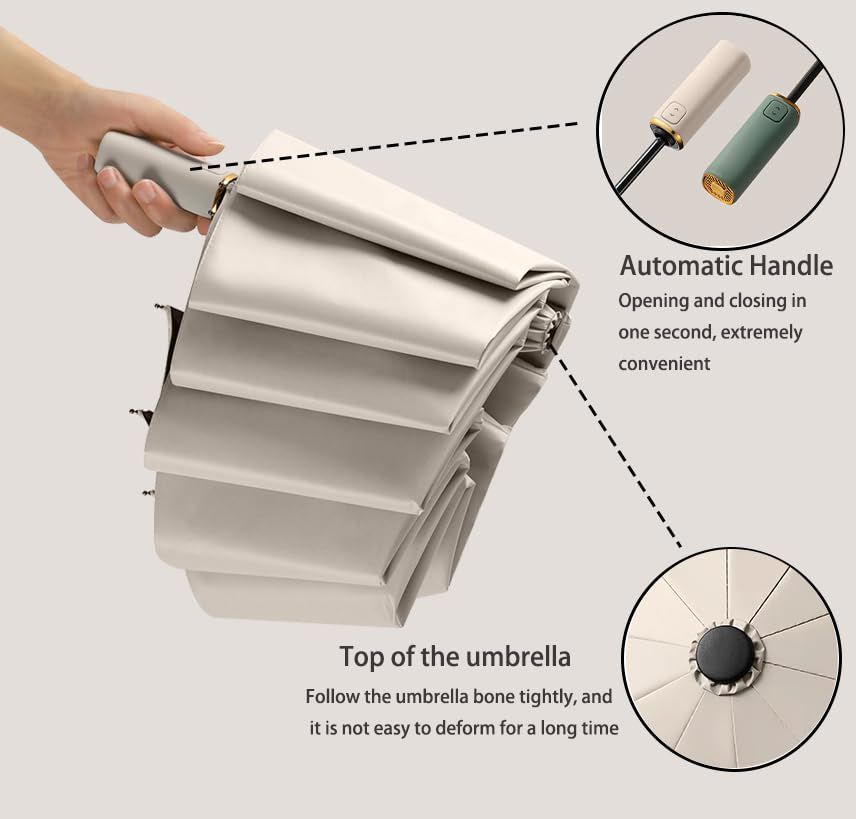 Automatic Handle
Opening and closing in one second, extremely convenient

Top of the umbrella
Follow the umbrella bone tightly, and it is not easy to deform for a long time