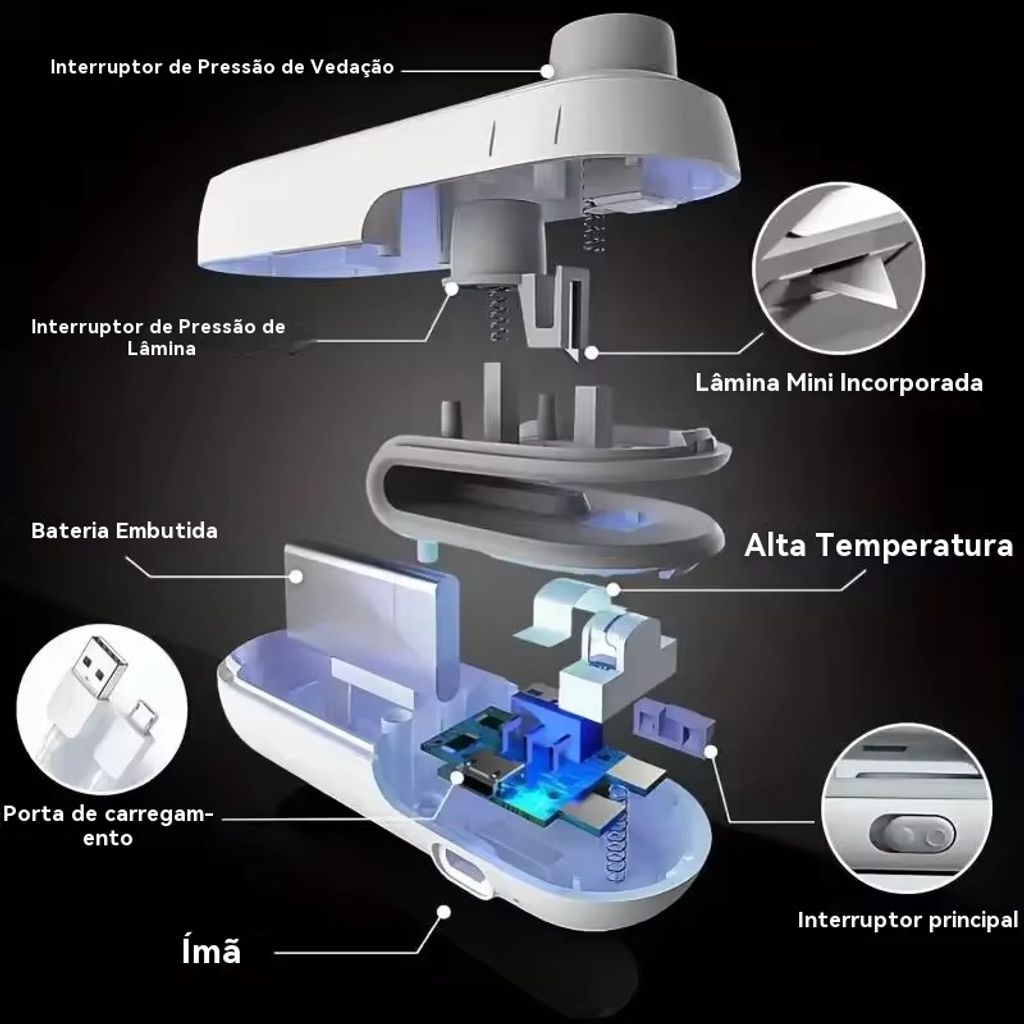 Interruptor de Pressão de Vedação

Interruptor de Pressão de Lâmina

Lâmina Mini Incorporada

Bateria Embutida

Alta Temperatura

Porta de carregamento

Interruptor principal

Ímã