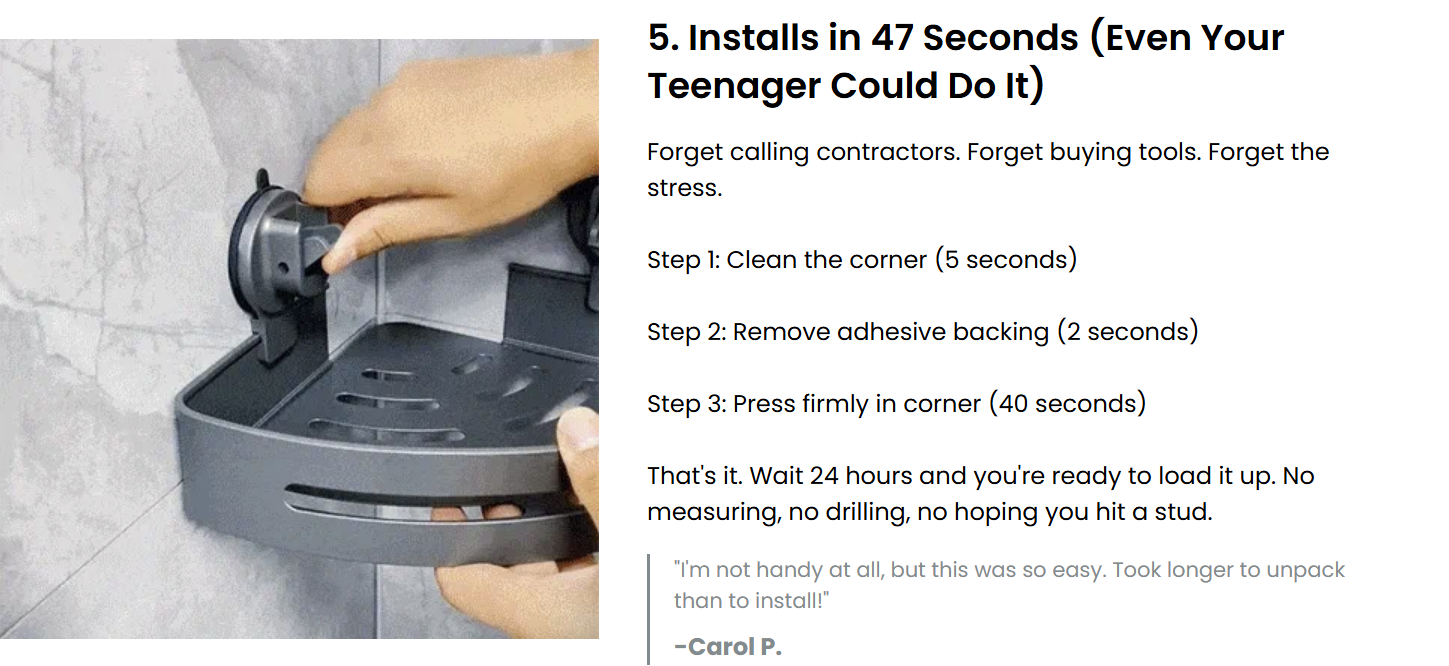 5. Installs in 47 Seconds (Even Your Teenager Could Do It)

Forget calling contractors. Forget buying tools. Forget the stress.

Step 1: Clean the corner (5 seconds)

Step 2: Remove adhesive backing (2 seconds)

Step 3: Press firmly in corner (40 seconds)

That's it. Wait 24 hours and you're ready to load it up. No measuring, no drilling, no hoping you hit a stud.

"I'm not handy at all, but this was so easy. Took longer to unpack than to install!"

-Carol P.