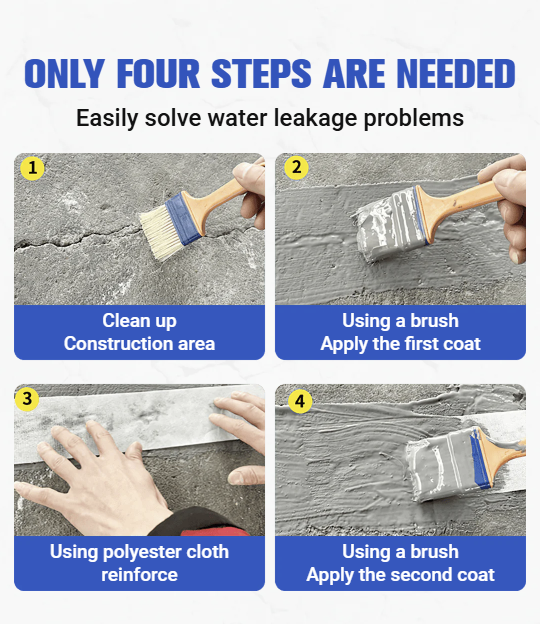 ONLY FOUR STEPS ARE NEEDED

Easily solve water leakage problems

1

Clean up
Construction area

2

Using a brush
Apply the first coat

3

Using polyester cloth
reinforce

4

Using a brush
Apply the second coat