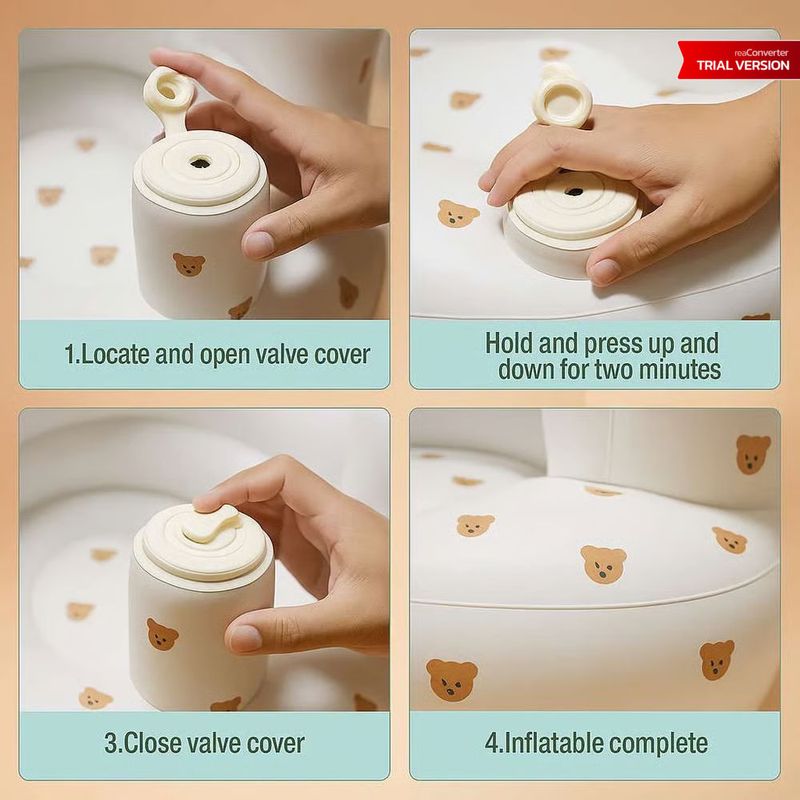 reaConverter
TRIAL VERSION

1.Locate and open valve cover

Hold and press up and down for two minutes

3.Close valve cover

4.Inflatable complete