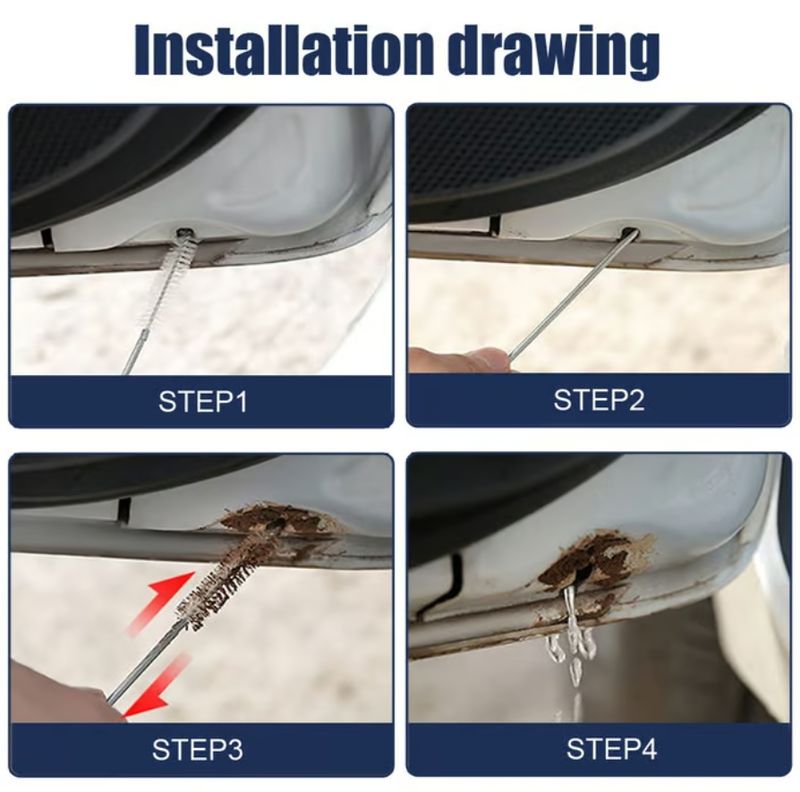 Installation drawing

STEP1

STEP2

STEP3

STEP4