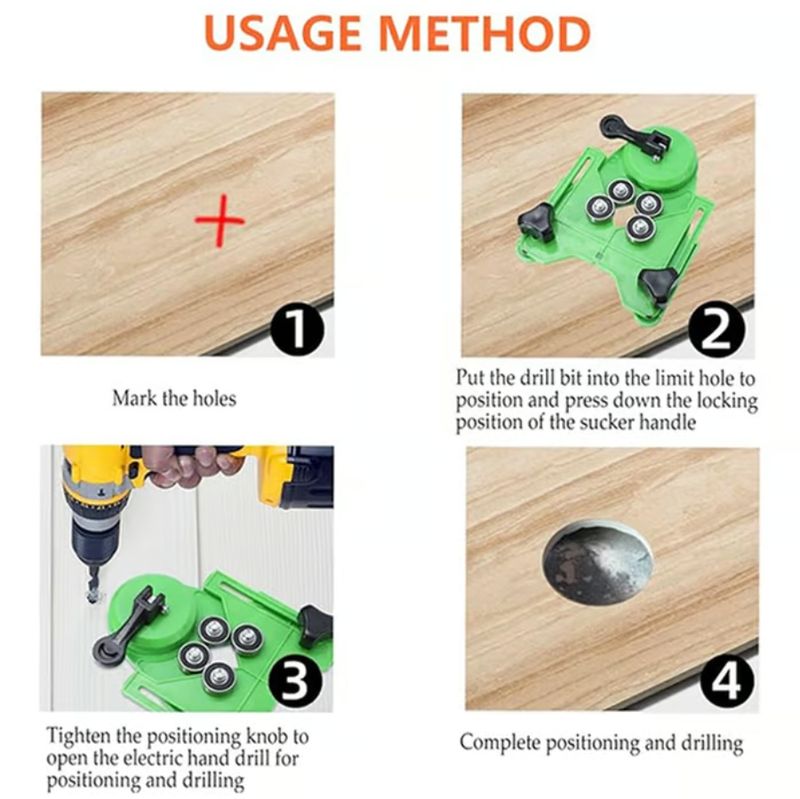 USAGE METHOD

1

Mark the holes

2

Put the drill bit into the limit hole to position and press down the locking position of the sucker handle

3

Tighten the positioning knob to open the electric hand drill for positioning and drilling

4

Complete positioning and drilling