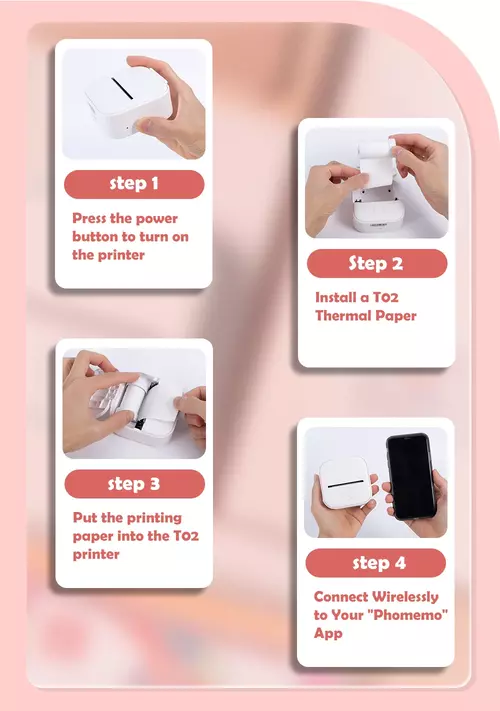 step 1

Press the power button to turn on the printer

Step 2

Install a T02 Thermal Paper

step 3

Put the printing paper into the T02 printer

step 4

Connect Wirelessly to Your "Phomemo" App