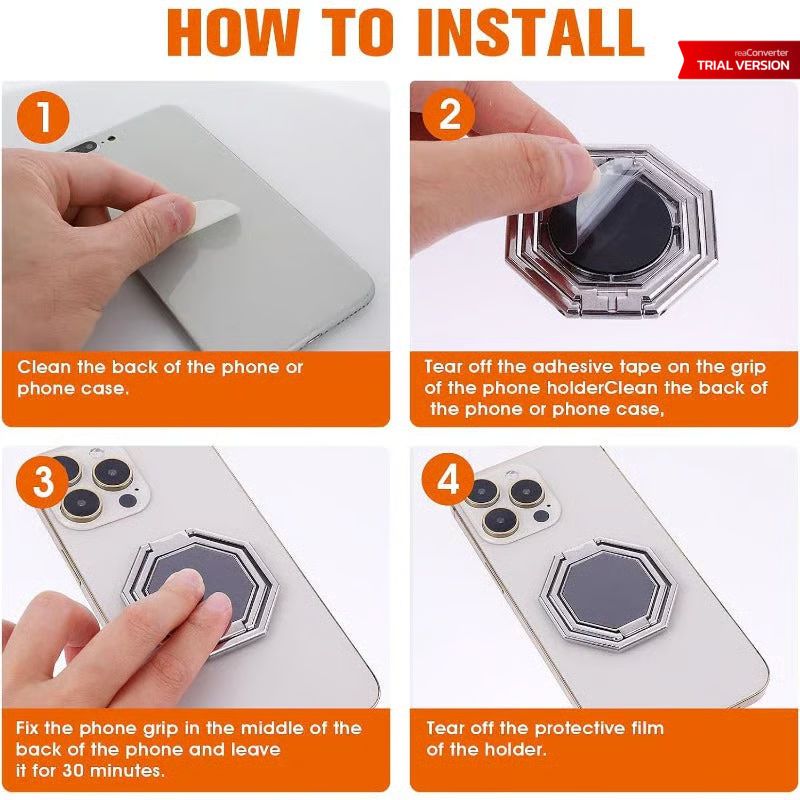 HOW TO INSTALL

reaConverter
TRIAL VERSION

1

Clean the back of the phone or phone case.

2

Tear off the adhesive tape on the grip of the phone holderClean the back of the phone or phone case,

3

Fix the phone grip in the middle of the back of the phone and leave it for 30 minutes.

4

Tear off the protective film of the holder.