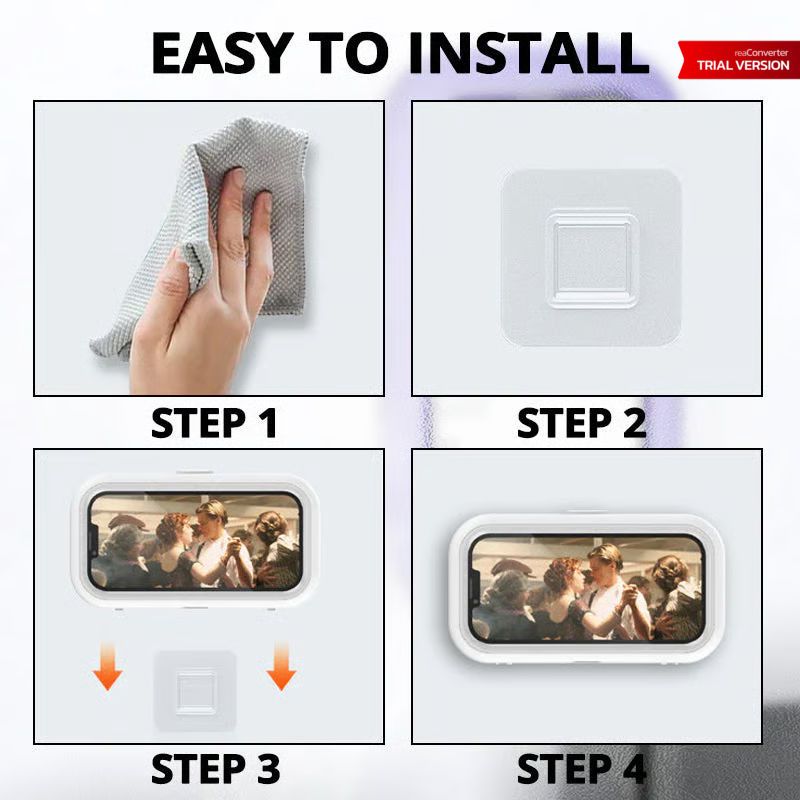 EASY TO INSTALL

reaConverter
TRIAL VERSION

STEP 1

STEP 2

STEP 3

STEP 4