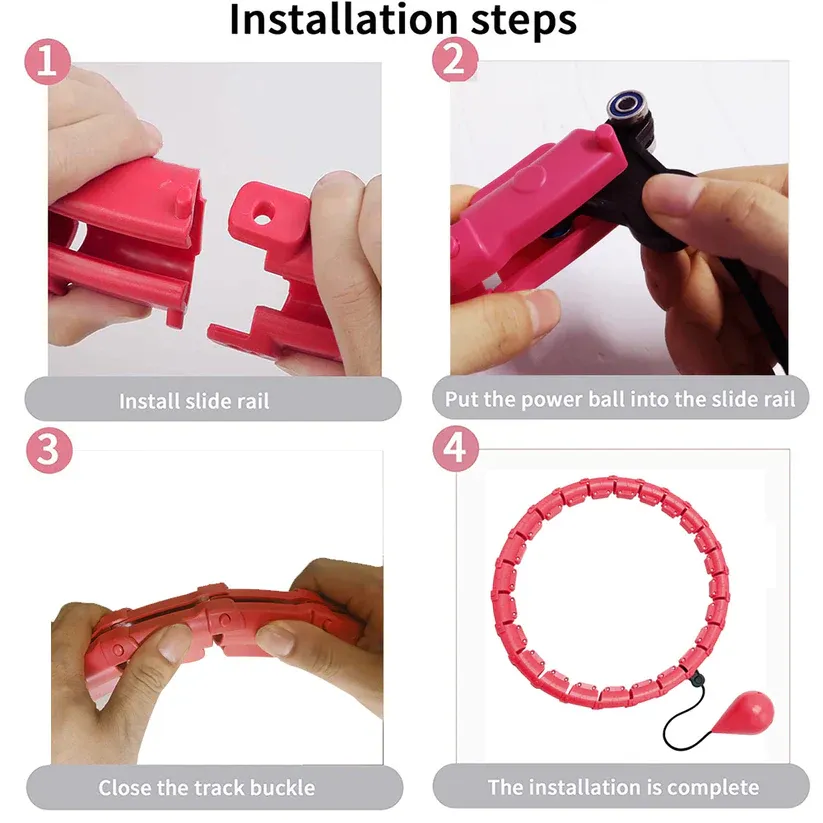 Installation steps

1

Install slide rail

2

Put the power ball into the slide rail

3

Close the track buckle

4

The installation is complete