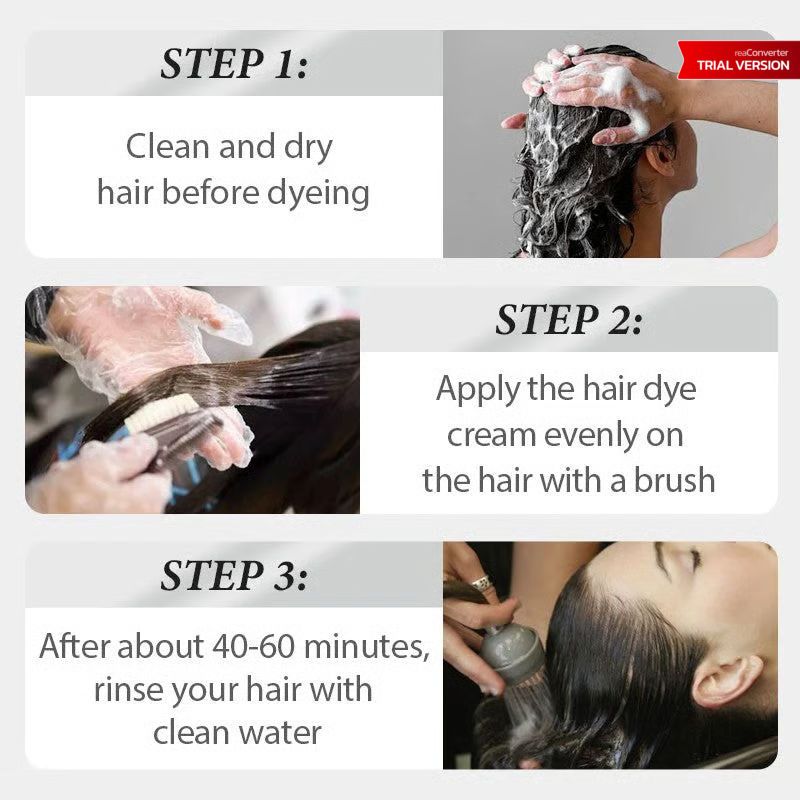 STEP 1:

Clean and dry hair before dyeing

reaConverter
TRIAL VERSION

STEP 2:

Apply the hair dye cream evenly on the hair with a brush

STEP 3:

After about 40-60 minutes, rinse your hair with clean water