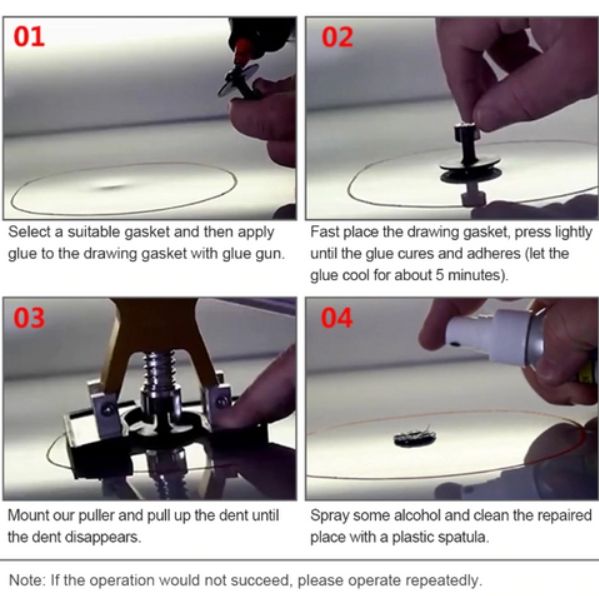 01

Select a suitable gasket and then apply glue to the drawing gasket with glue gun.

02

Fast place the drawing gasket, press lightly until the glue cures and adheres (let the glue cool for about 5 minutes).

03

Mount our puller and pull up the dent until the dent disappears.

04

Spray some alcohol and clean the repaired place with a plastic spatula.

Note: If the operation would not succeed, please operate repeatedly.