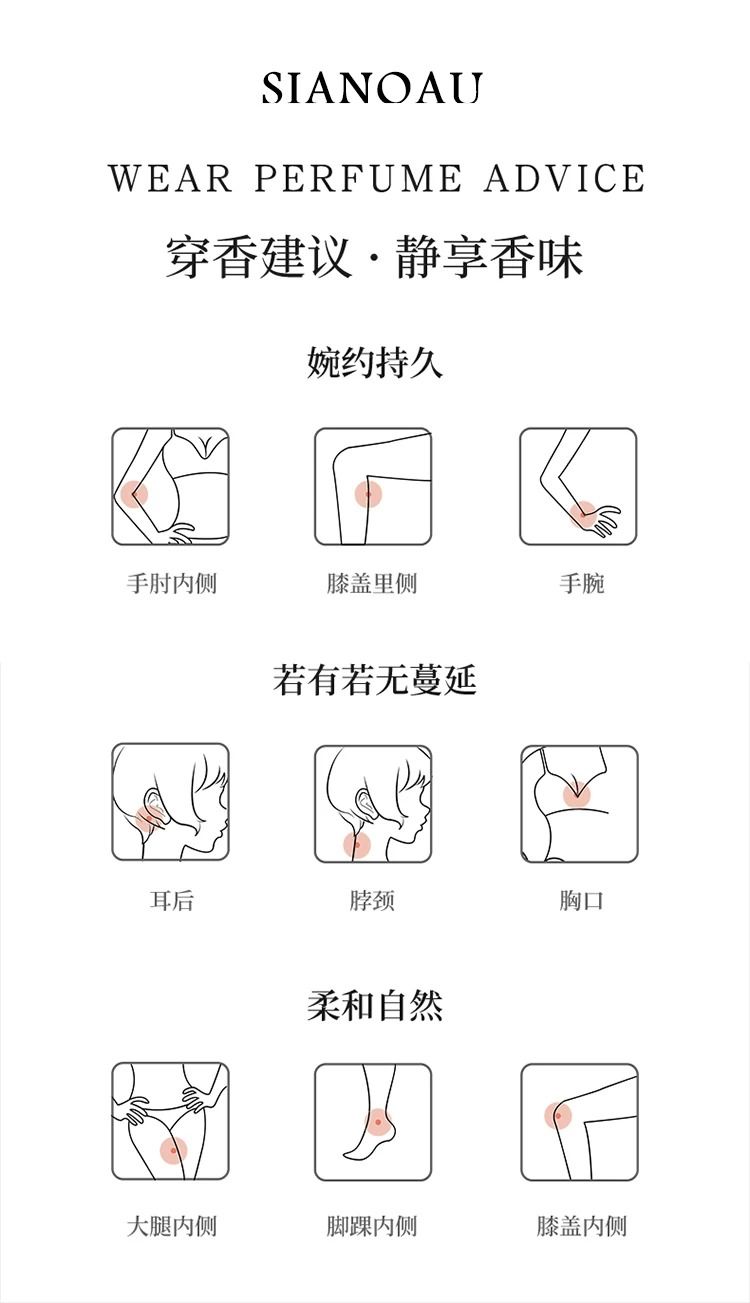 SIANOAU

WEAR PERFUME ADVICE

穿香建议 · 静享香味

婉约持久

手肘内侧

膝盖里侧

手腕

若有若无蔓延

耳后

脖颈

胸口

柔和自然

大腿内侧

脚踝内侧

膝盖内侧