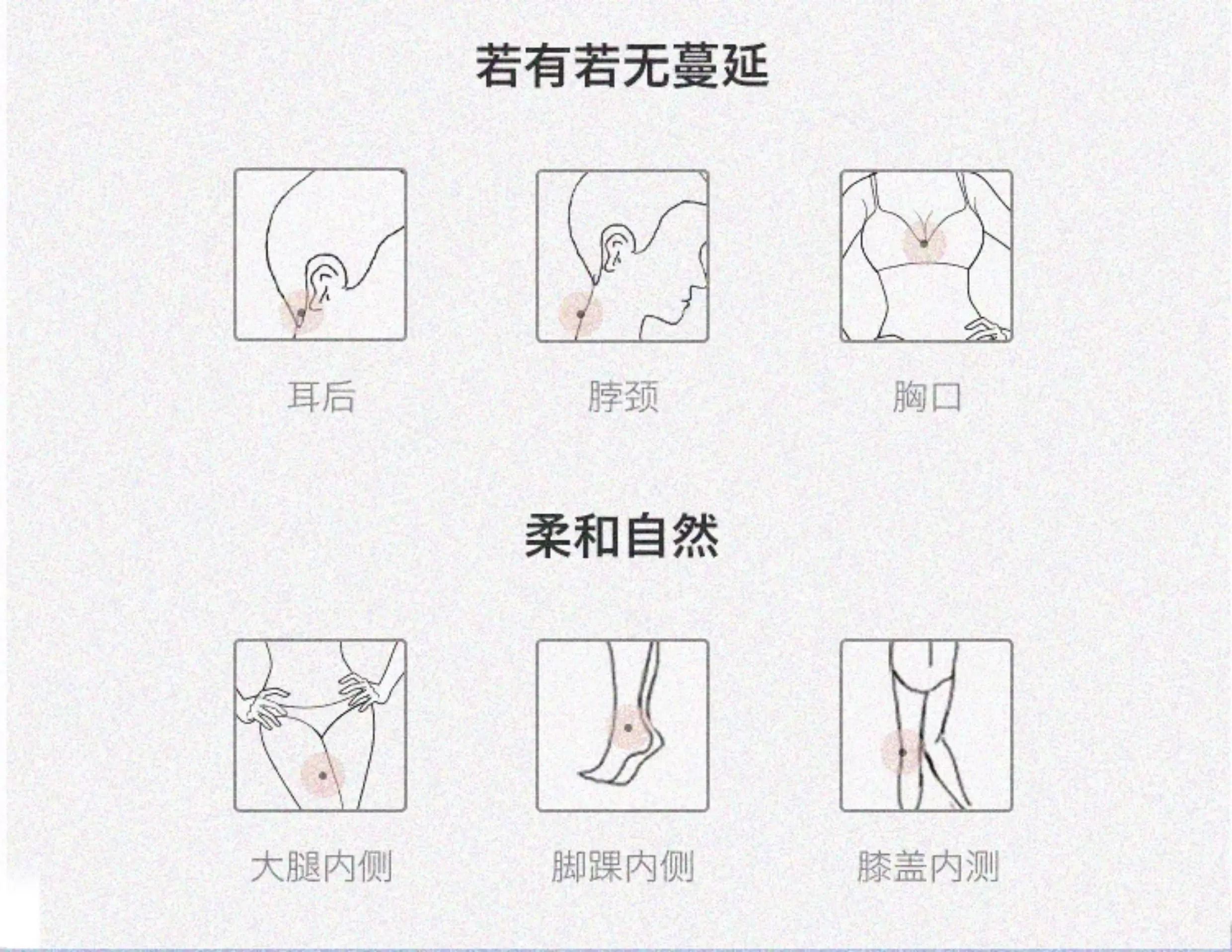 若有若无蔓延

耳后

脖颈

胸口

柔和自然

大腿内侧

脚踝内侧

膝盖内测