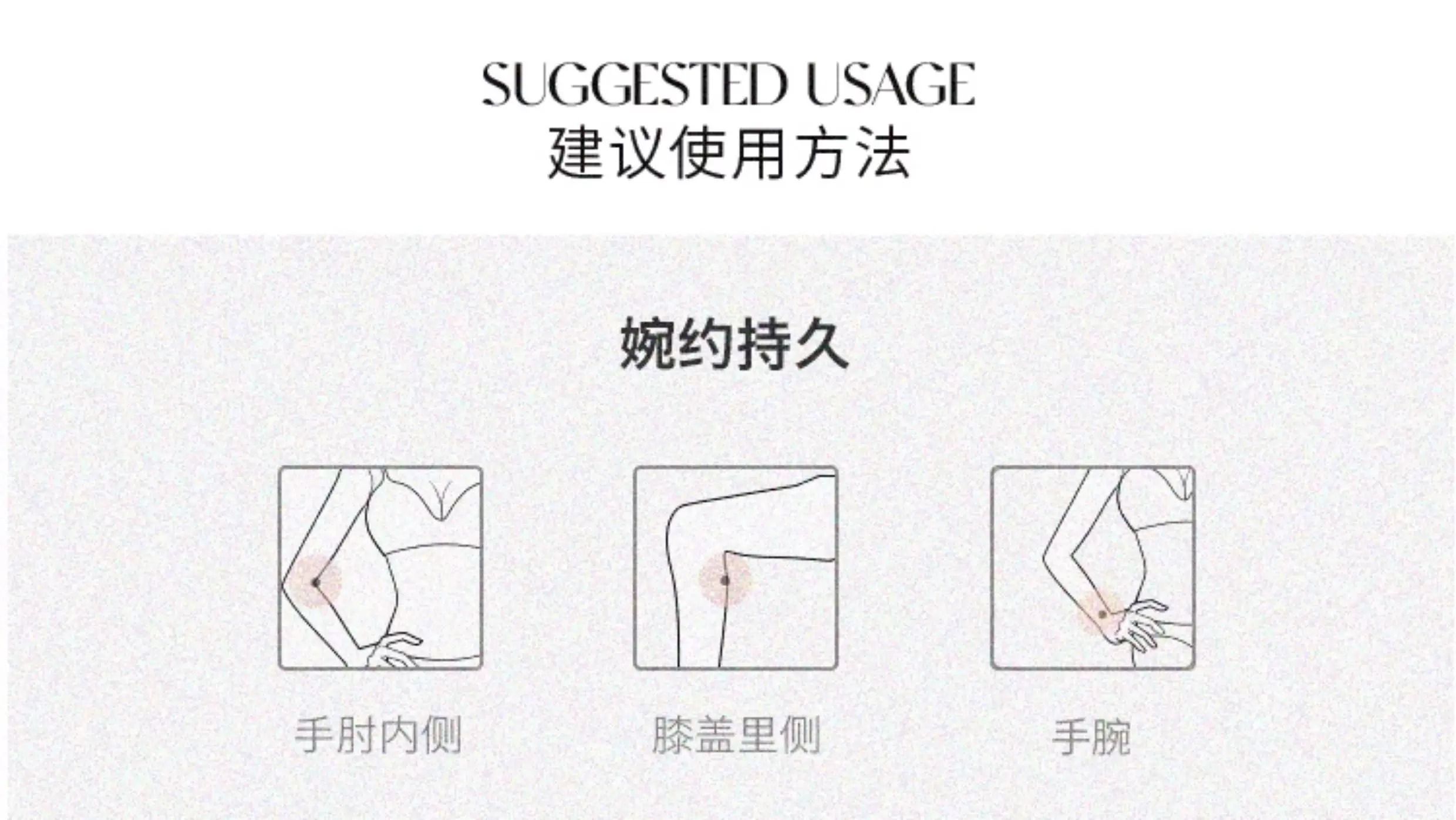 SUGGESTED USAGE
建议使用方法

婉约持久

手肘内侧

膝盖里侧

手腕