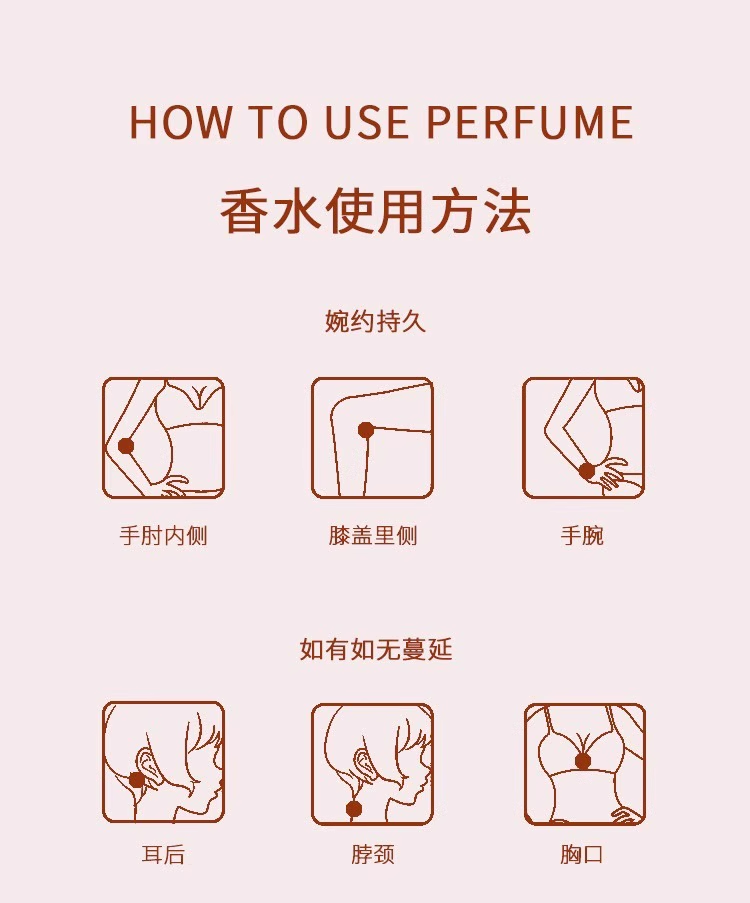 HOW TO USE PERFUME
香水使用方法

婉约持久

手肘内侧

膝盖里侧

手腕

如有如无蔓延

耳后

脖颈

胸口