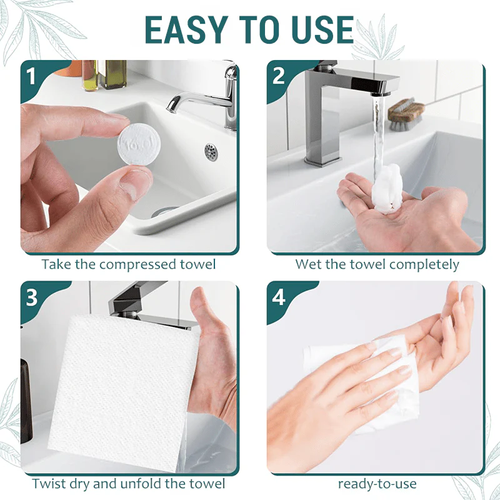 EASY TO USE

1

Towel

Take the compressed towel

2

Wet the towel completely

3

Twist dry and unfold the towel

4

ready-to-use