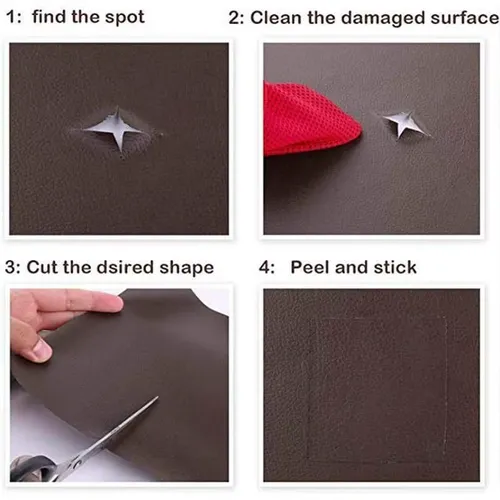 1: find the spot

2: Clean the damaged surface

3: Cut the dsired shape

4: Peel and stick