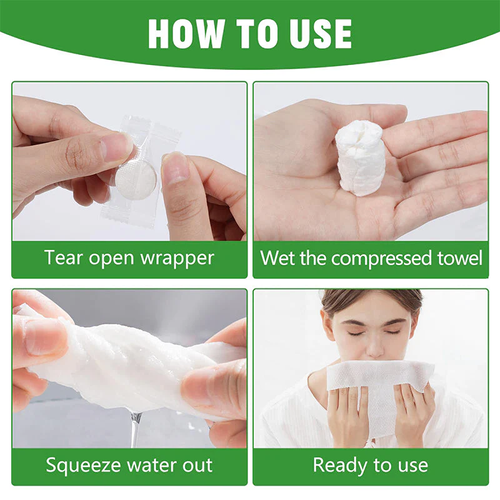 HOW TO USE

Tear open wrapper

Wet the compressed towel

Squeeze water out

Ready to use