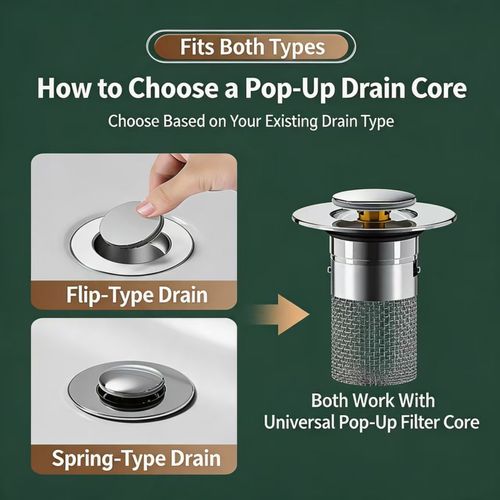 Fits Both Types

How to Choose a Pop-Up Drain Core

Choose Based on Your Existing Drain Type

Flip-Type Drain

Spring-Type Drain

Both Work With Universal Pop-Up Filter Core