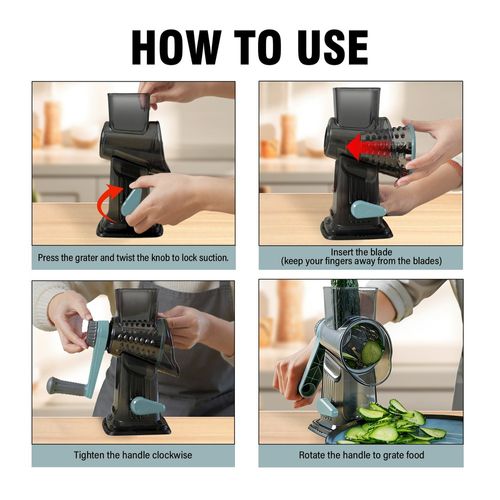 HOW TO USE

Press the grater and twist the knob to lock suction.

Insert the blade
(keep your fingers away from the blades)

Tighten the handle clockwise

Rotate the handle to grate food