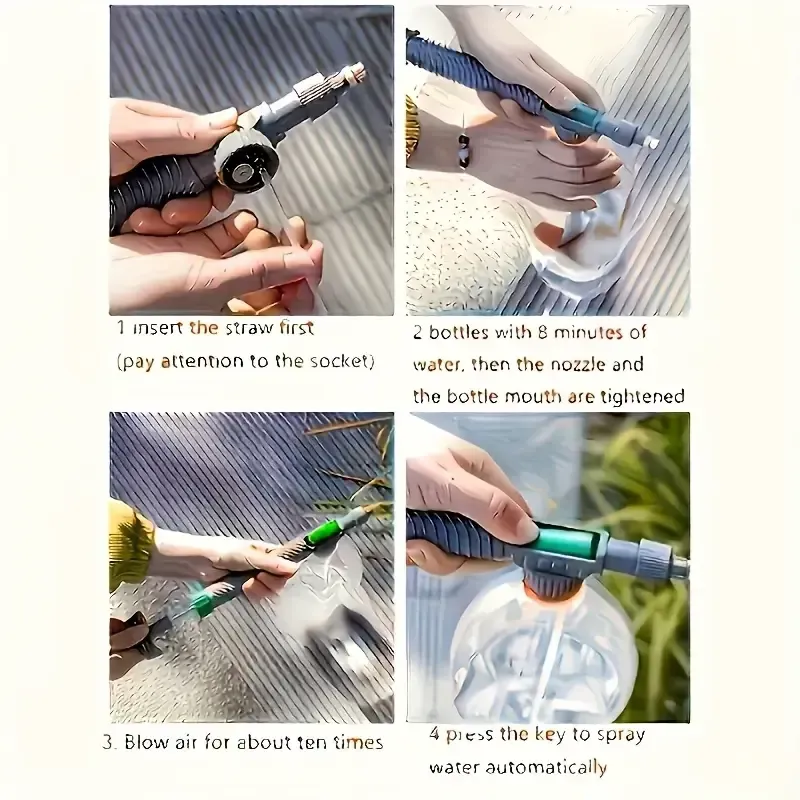 1 insert the straw first
(pay attention to the socket)

2 bottles with 8 minutes of water, then the nozzle and the bottle mouth are tightened

3. Blow air for about ten times

4 press the key to spray water automatically