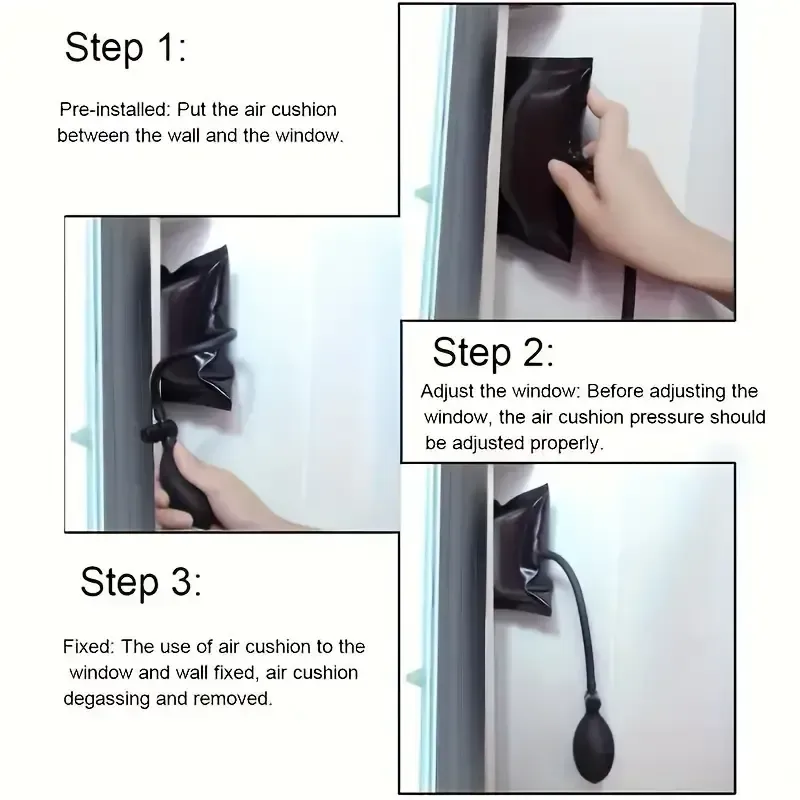 Step 1:

Pre-installed: Put the air cushion between the wall and the window.

Step 2:

Adjust the window: Before adjusting the window, the air cushion pressure should be adjusted properly.

Step 3:

Fixed: The use of air cushion to the window and wall fixed, air cushion degassing and removed.