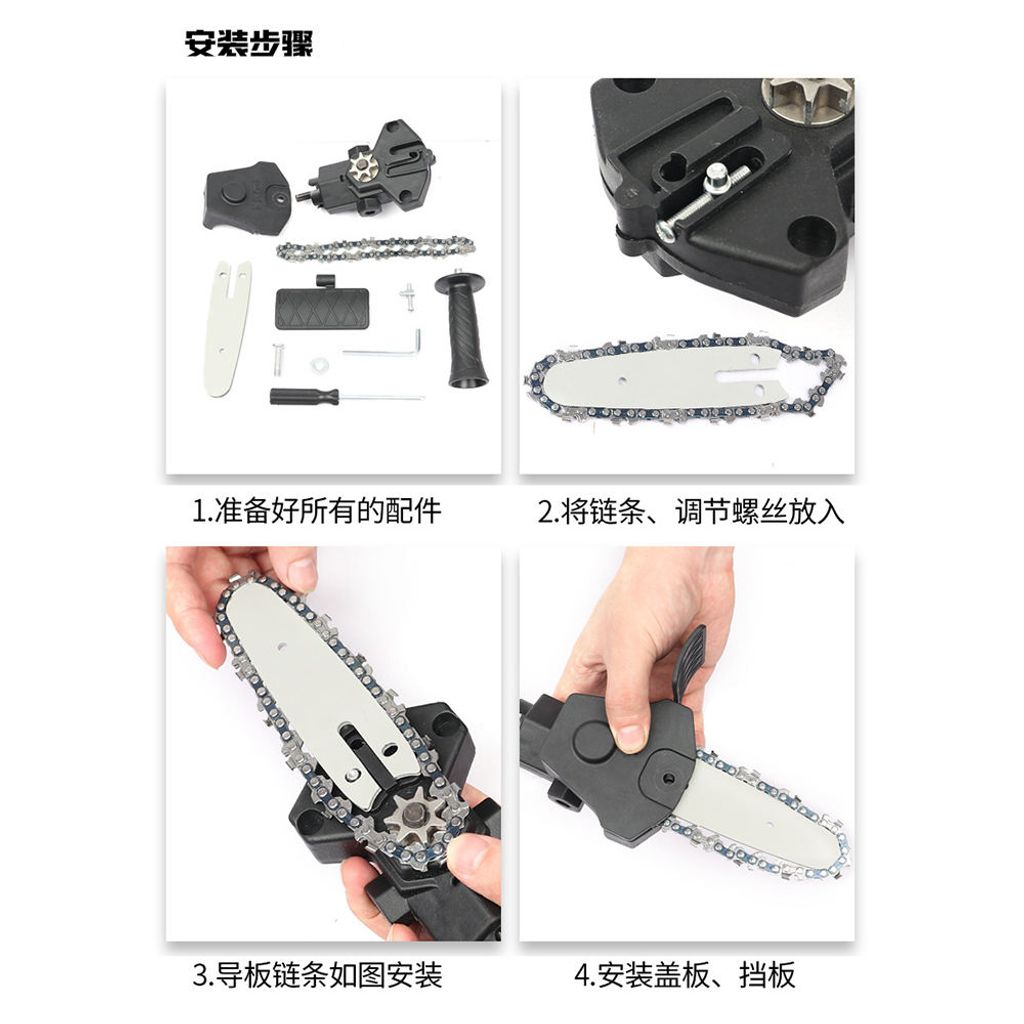 安装步骤

1.准备好所有的配件

2.将链条、调节螺丝放入

3.导板链条如图安装

4.安装盖板、挡板