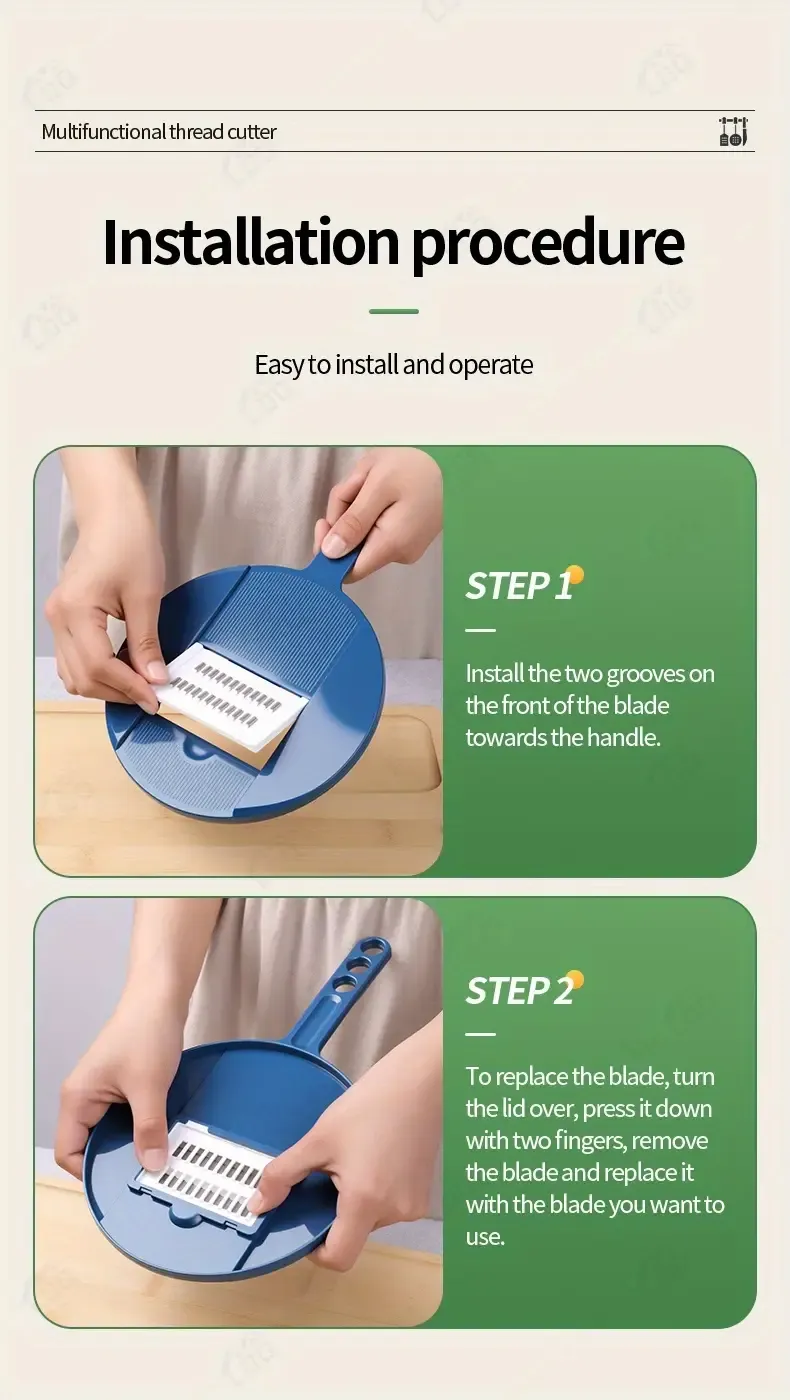 Multifunctional thread cutter

Installation procedure

Easy to install and operate

STEP 1

Install the two grooves on the front of the blade towards the handle.

STEP 2

To replace the blade, turn the lid over, press it down with two fingers, remove the blade and replace it with the blade you want to use.