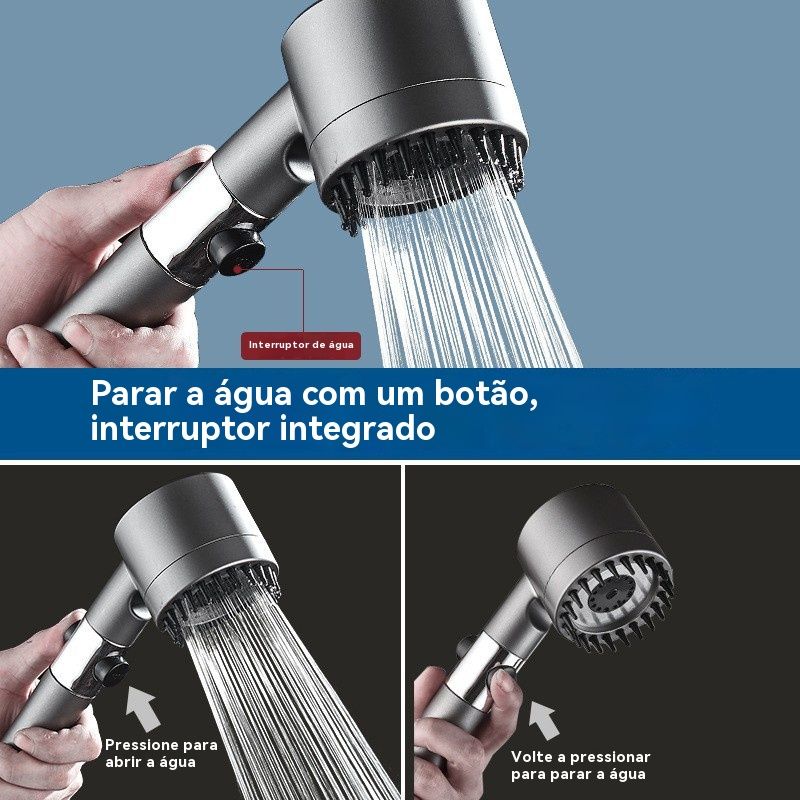 Interruptor de água

Parar a água com um botão, interruptor integrado

Pressione para abrir a água

Volte a pressionar para parar a água