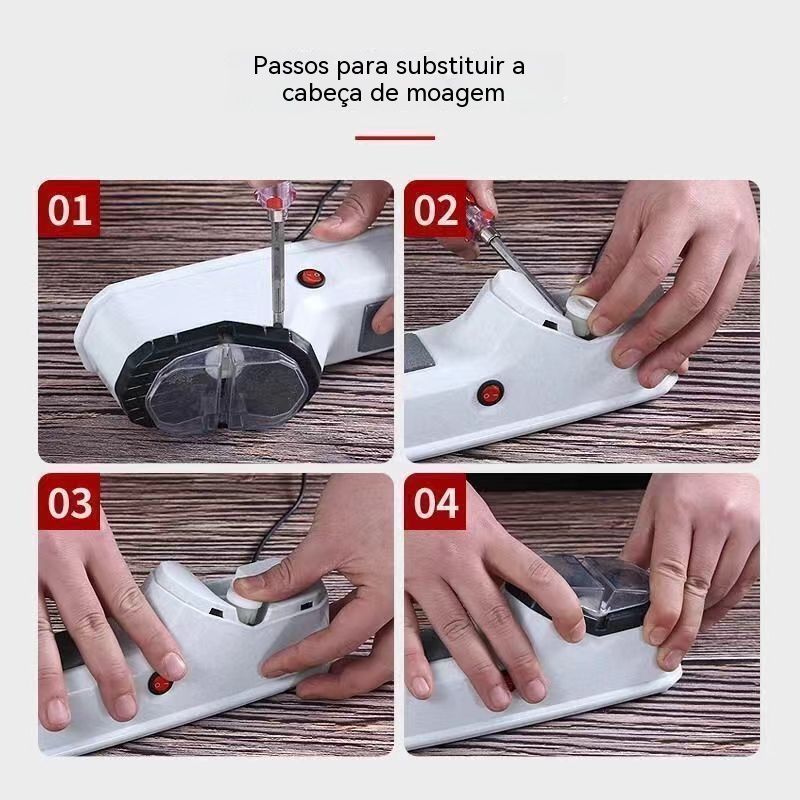 Passos para substituir a cabeça de moagem

01

02

03

04