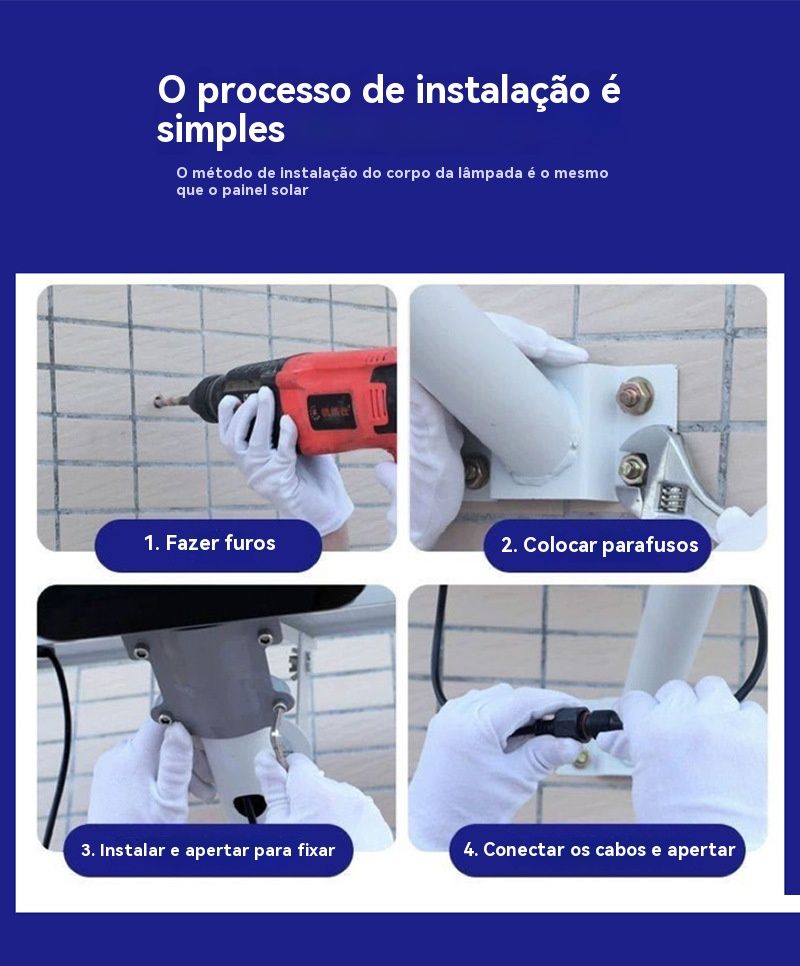 O processo de instalação é simples

O método de instalação do corpo da lâmpada é o mesmo que o painel solar

1. Fazer furos

2. Colocar parafusos

3. Instalar e apertar para fixar

4. Conectar os cabos e apertar