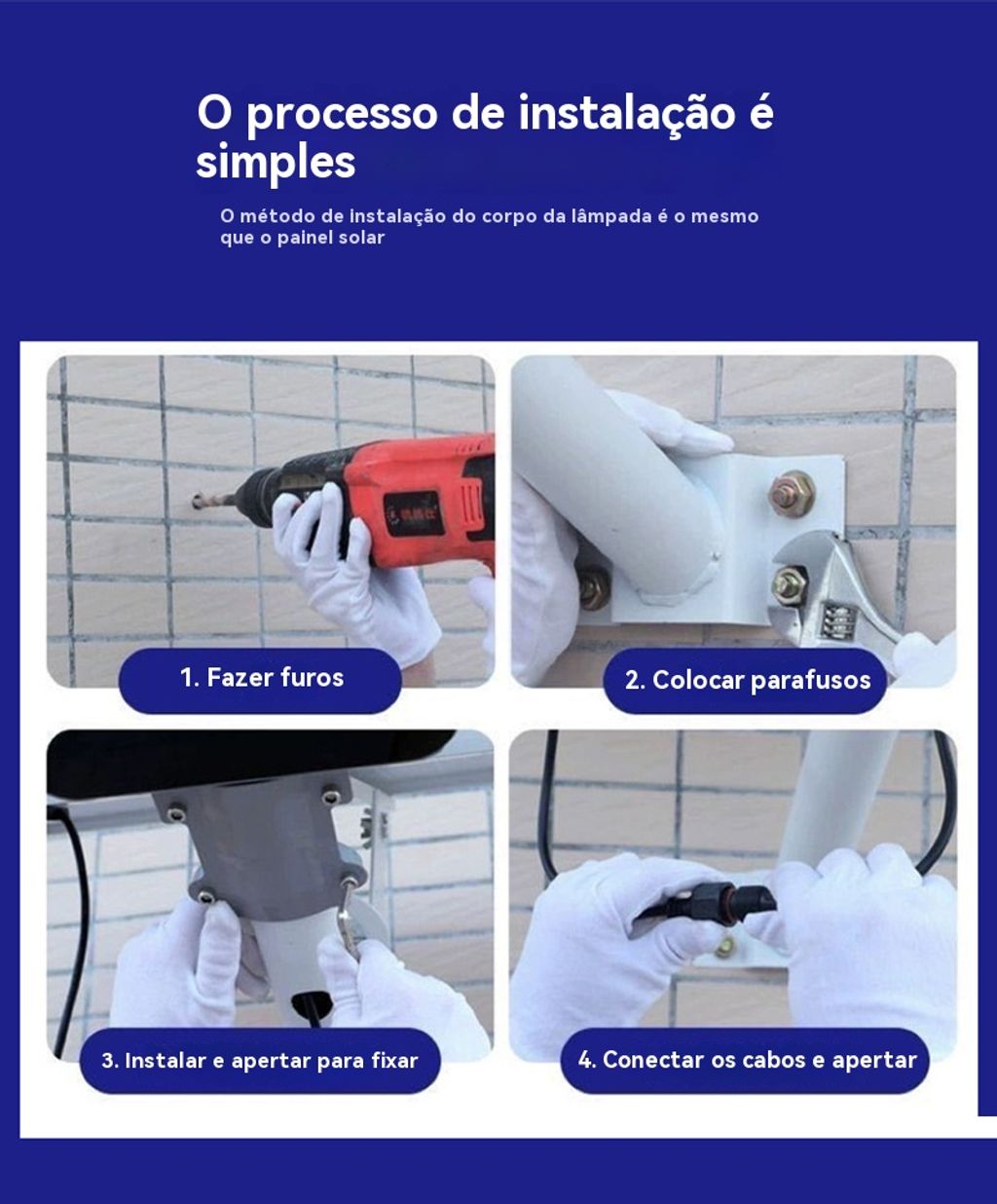 O processo de instalação é simples

O método de instalação do corpo da lâmpada é o mesmo que o painel solar

1. Fazer furos

2. Colocar parafusos

3. Instalar e apertar para fixar

4. Conectar os cabos e apertar