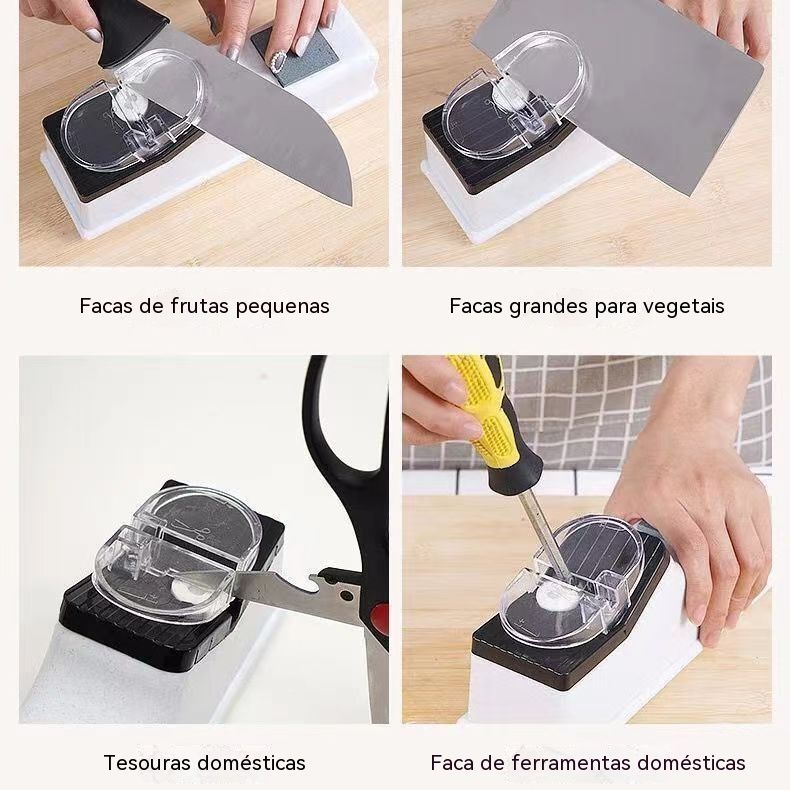 Facas de frutas pequenas

Facas grandes para vegetais

Tesouras domésticas

Faca de ferramentas domésticas