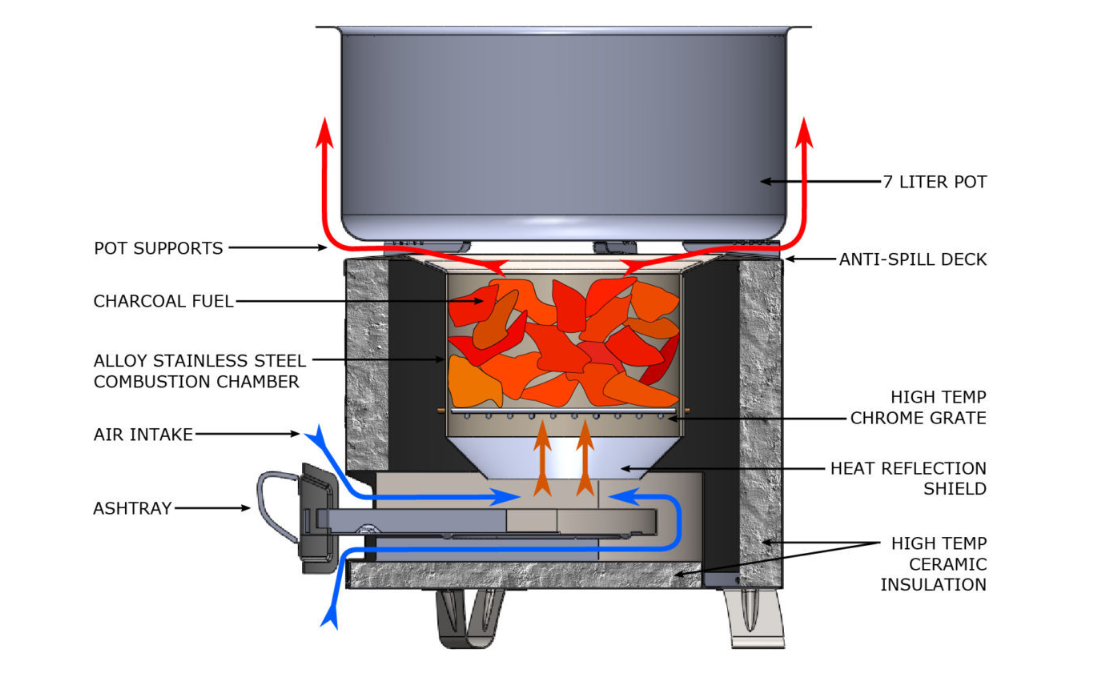 7 LITER POT

POT SUPPORTS

ANTI-SPILL DECK

CHARCOAL FUEL

ALLOY STAINLESS STEEL COMBUSTION CHAMBER

HIGH TEMP CHROME GRATE

AIR INTAKE

HEAT REFLECTION SHIELD

ASHTRAY

HIGH TEMP CERAMIC INSULATION