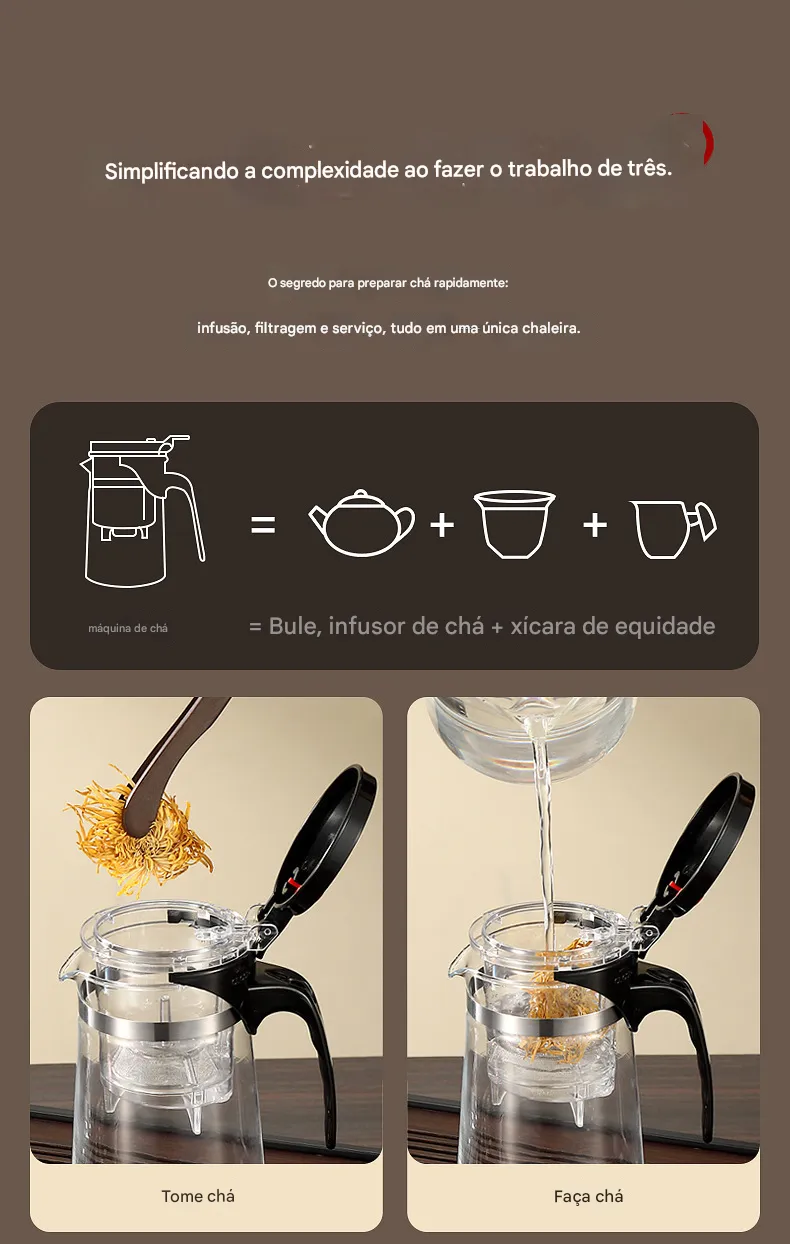 Simplificando a complexidade ao fazer o trabalho de três.

O segredo para preparar chá rapidamente:

infusão, filtragem e serviço, tudo em uma única chaleira.

= + +

máquina de chá

= Bule, infusor de chá + xícara de equidade

Tome chá

Faça chá