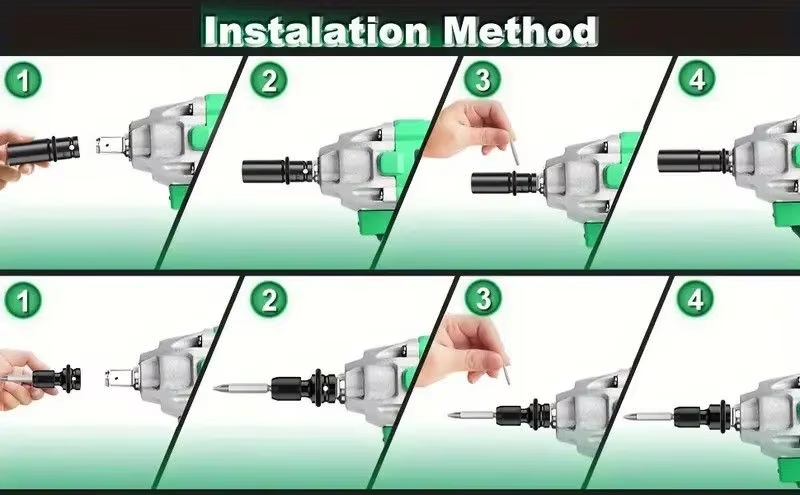 Instalation Method

1

2

3

4

1

2

3

4