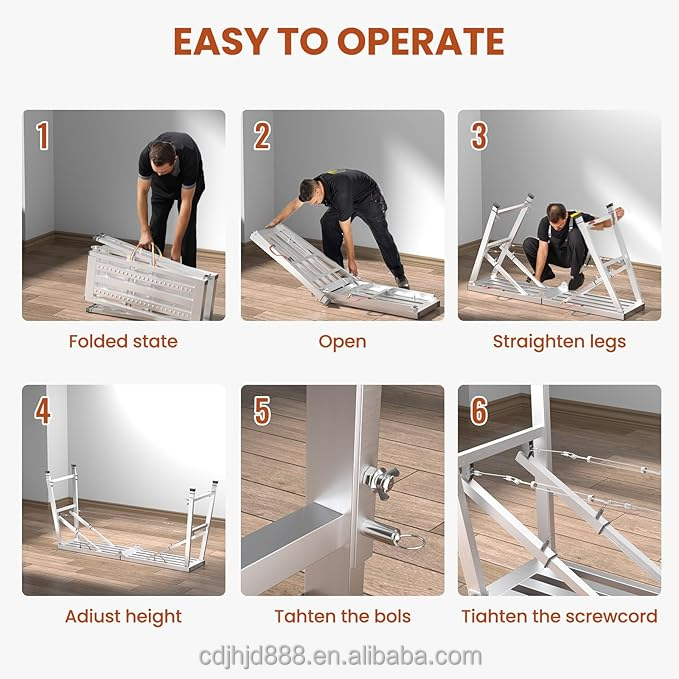 EASY TO OPERATE

1

Folded state

2

Open

3

Straighten legs

4

Adiust height

5

Tahten the bols

6

Tiahten the screwcord

cdjhjd888.en.alibaba.com